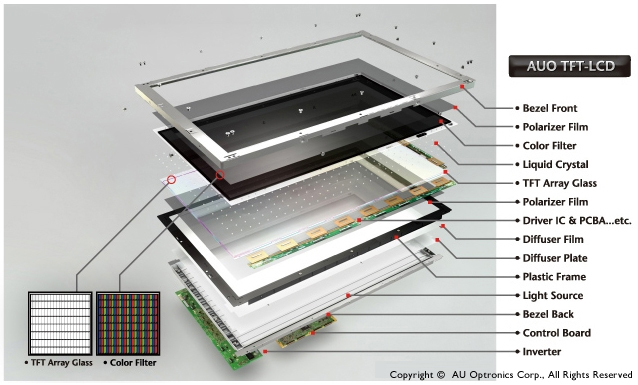 AUO TFT-LCD

• Bezel Front
• Polarizer Film
• Color Filter
• Liquid Crystal
• TFT Array Glass
• Polarizer Film
• Driver IC & PCBA...etc.
• Diffuser Film
• Diffuser Plate
• Plastic Frame
• Light Source
• Bezel Back
• Control Board
• Inverter

• TFT Array Glass • Color Filter

Copyright © AU Optronics Corp., All Rights Reserved